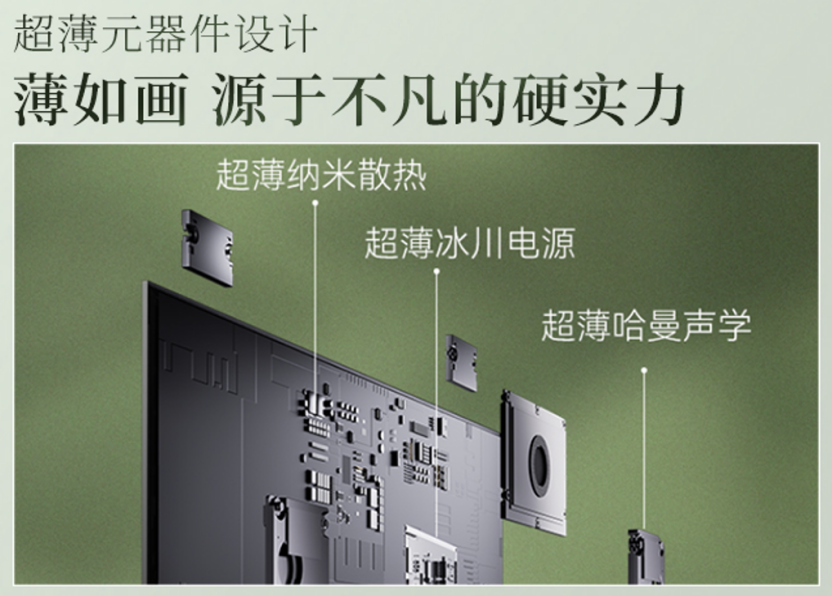 超薄元器件设计
薄如画 源于不凡的硬实力

超薄纳米散热

超薄冰川电源

超薄哈曼声学